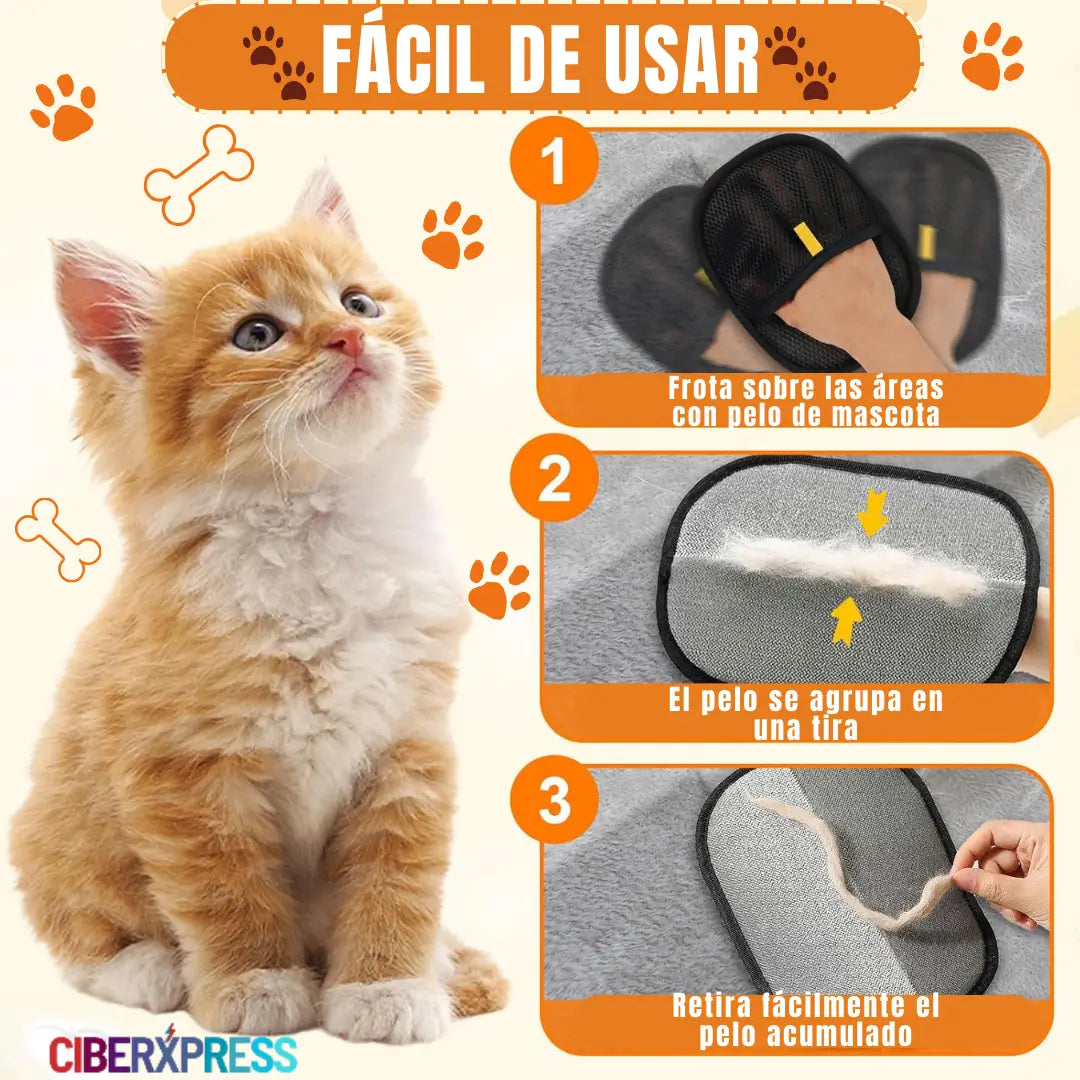 FÁCIL DE USAR

1

Frota sobre las áreas con pelo de mascota

2

El pelo se agrupa en una tira

3

Retira fácilmente el pelo acumulado

CIBERXPRESS