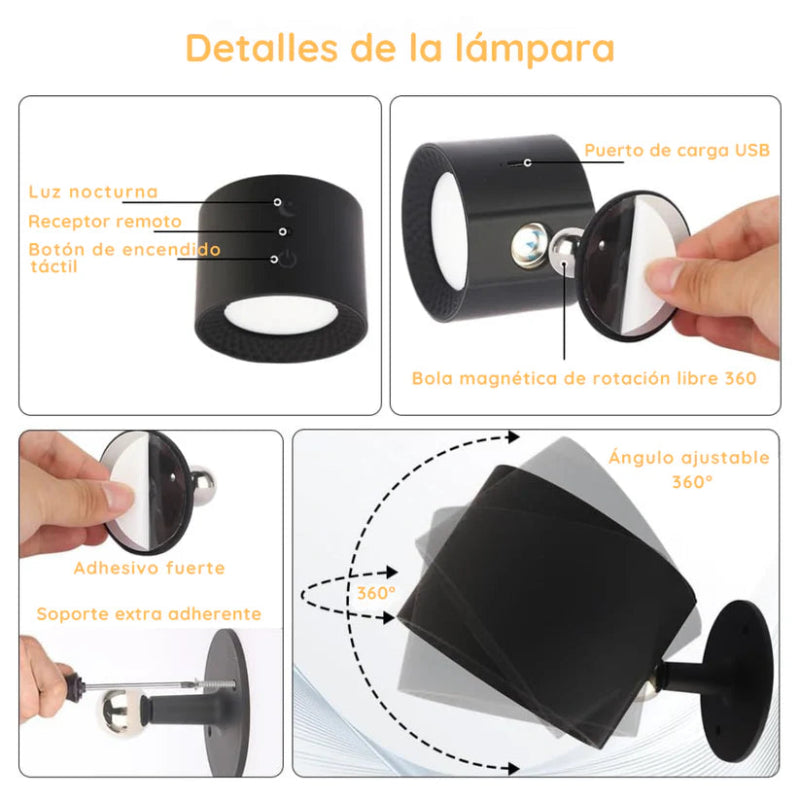 Detalles de la lámpara

Luz nocturna
Receptor remoto
Botón de encendido táctil

Puerto de carga USB

Bola magnética de rotación libre 360

Adhesivo fuerte

Soporte extra adherente

Ángulo ajustable 360°

360°